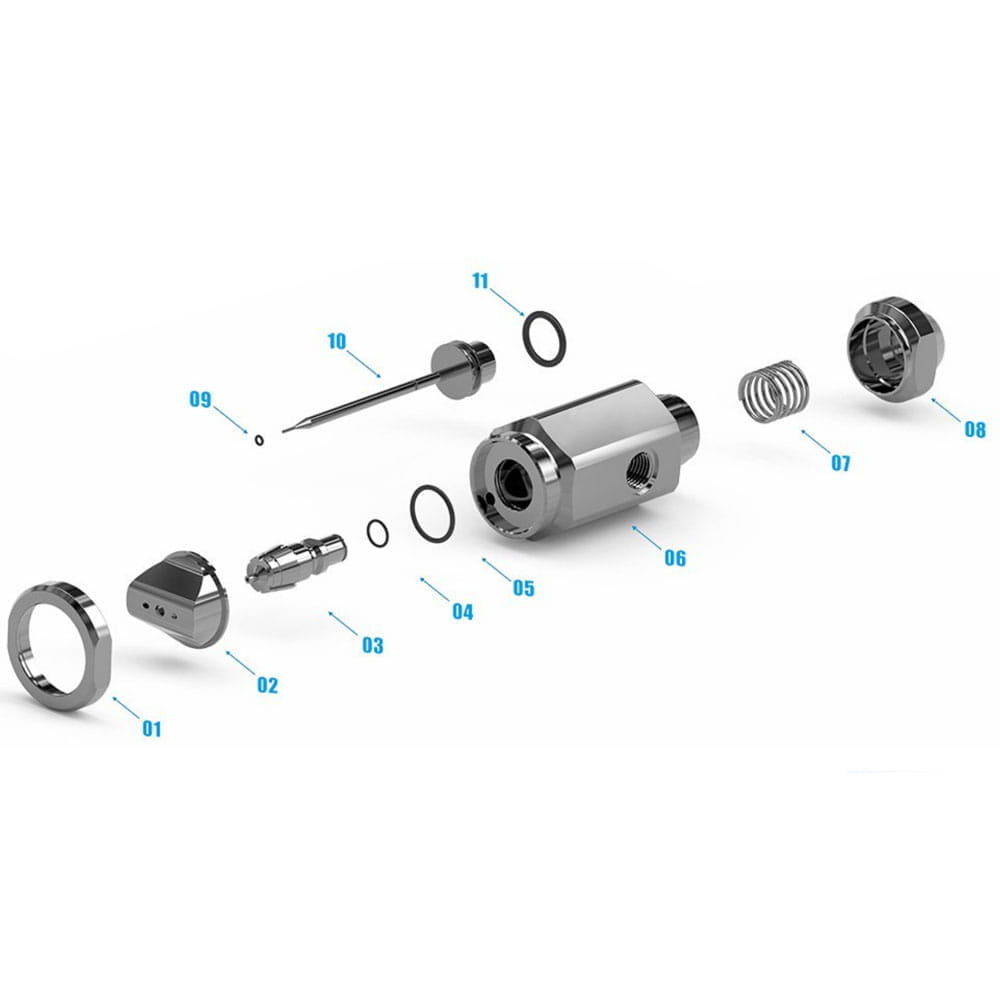 11
10
09
08
07
06
05
04
03
02
01